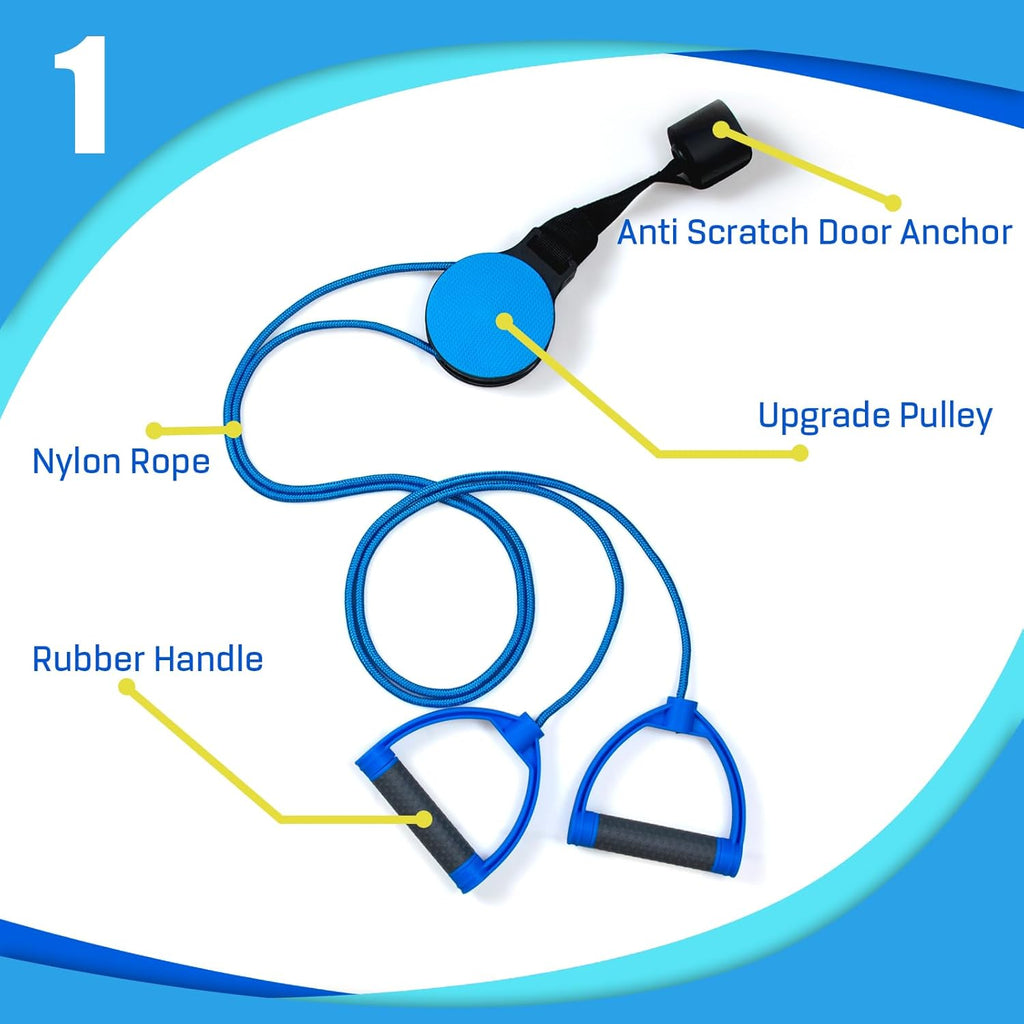 1

Anti Scratch Door Anchor

Upgrade Pulley

Nylon Rope

Rubber Handle